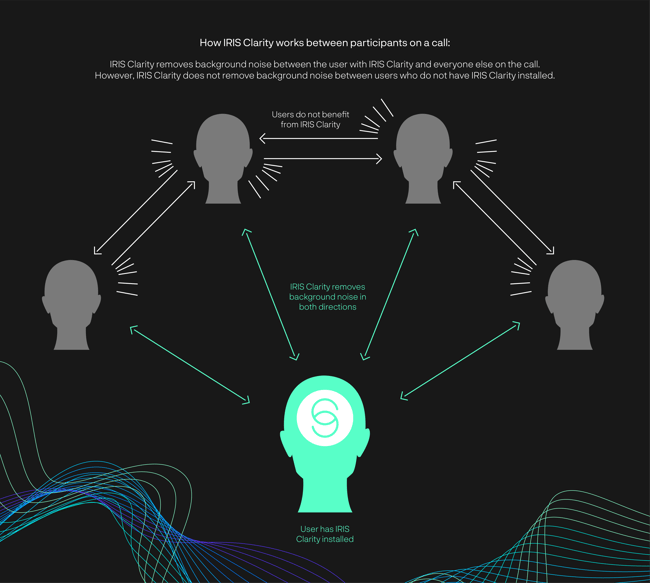 How IRIS Clarity works between participants on a call:

IRIS Clarity removes background noise between the user with IRIS Clarity and everyone else on the call. However, IRIS Clarity does not remove background noise between users who do not have IRIS Clarity installed.

Users do not benefit from IRIS Clarity

IRIS Clarity removes background noise in both directions

User has IRIS Clarity installed